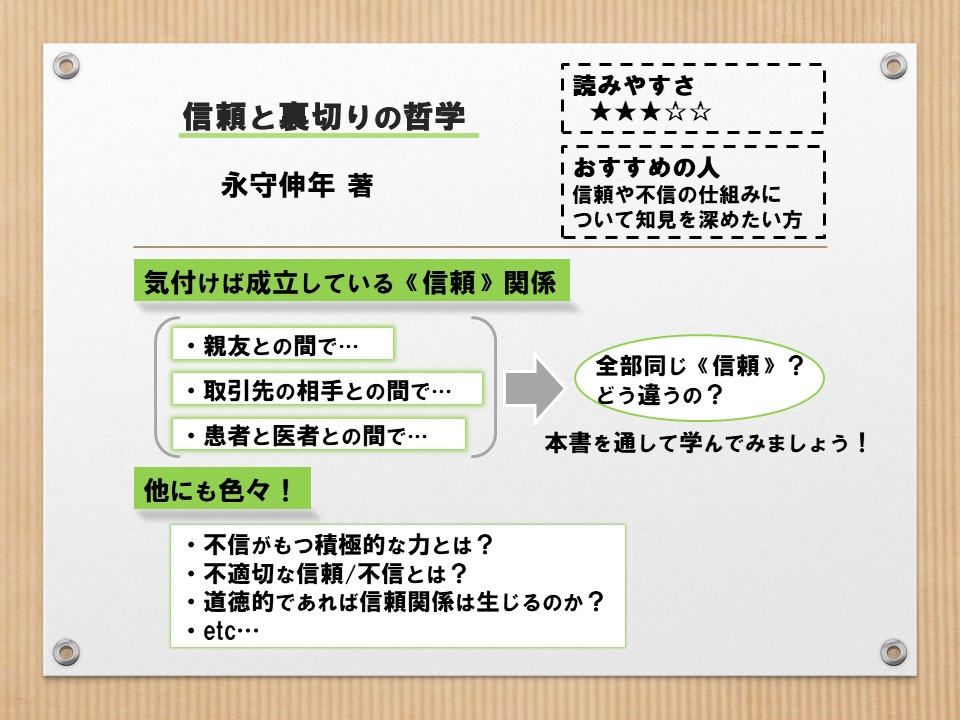 信頼と裏切りの哲学

永守伸年 著

読みやすさ
★★★☆☆

おすすめの人
信頼や不信の仕組みについて知見を深めたい方

気付けば成立している《信頼》関係

・親友との間で…

・取引先の相手との間で…

・患者と医者との間で…

全部同じ《信頼》？
どう違うの？

本書を通して学んでみましょう！

他にも色々！

・不信がもつ積極的な力とは？
・不適切な信頼/不信とは？
・道徳的であれば信頼関係は生じるのか？
・etc…